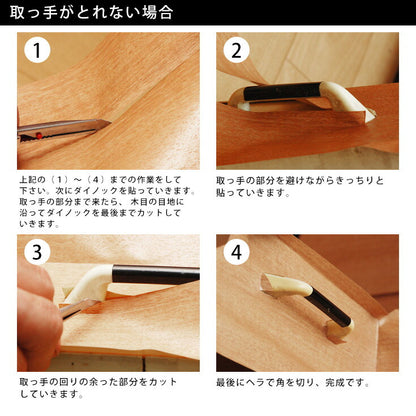 取っ手がとれない場合

1

上記の（１）～（４）までの作業をして下さい。次にダイノックを貼っていきます。取っ手の部分まで来たら、木目の目地に沿ってダイノックを最後までカットしていきます。

2

取っ手の部分を避けながらきっちりと貼っていきます。

3

取っ手の回りの余った部分をカットしていきます。

4

最後にヘラで角を切り、完成です。