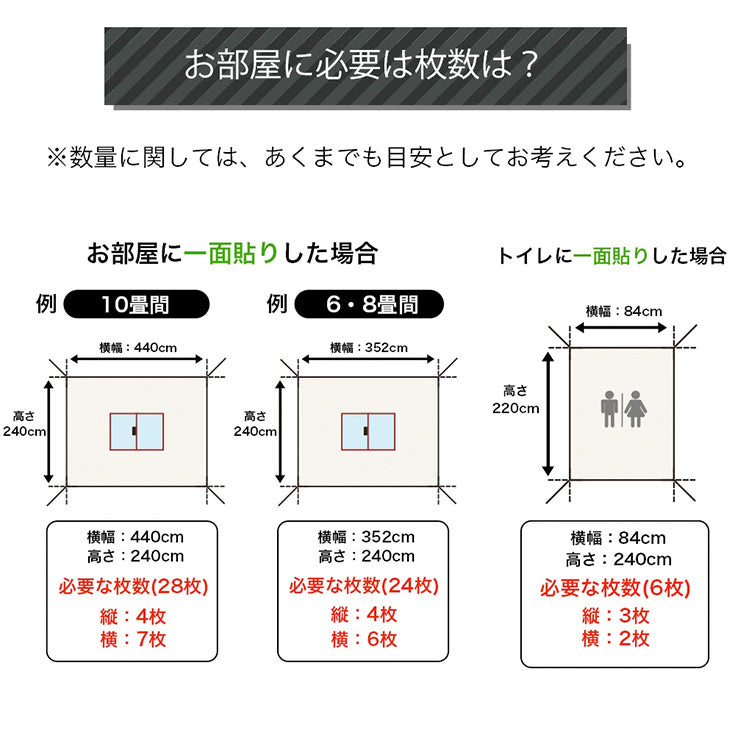 お部屋に必要は枚数は？

※数量に関しては、あくまでも目安としてお考えください。

お部屋に一面貼りした場合

例 10畳間

横幅：440cm

高さ 240cm

横幅：440cm
高さ：240cm
必要な枚数(28枚)
縦：4枚
横：7枚

例 6・8畳間

横幅：352cm

高さ 240cm

横幅：352cm
高さ：240cm
必要な枚数(24枚)
縦：4枚
横：6枚

トイレに一面貼りした場合

横幅：84cm

高さ 220cm

横幅：84cm
高さ：240cm
必要な枚数(6枚)
縦：3枚
横：2枚