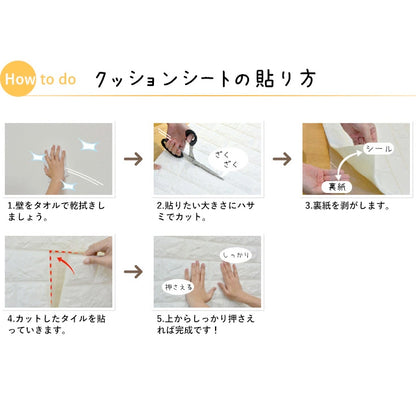 How to do クッションシートの貼り方

1.壁をタオルで乾拭きしましょう。

ざく ざく

2.貼りたい大きさにハサミでカット。

シール

裏紙

3.裏紙を剥がします。

4.カットしたタイルを貼っていきます。

しっかり

押さえる

5.上からしっかり押さえれば完成です！