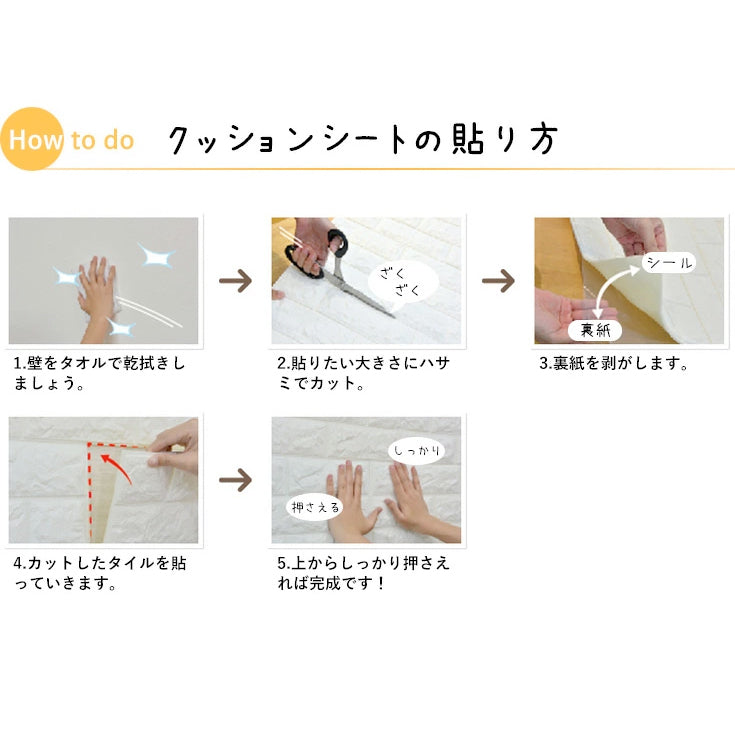 How to do クッションシートの貼り方

1.壁をタオルで乾拭きしましょう。

ざく ざく

2.貼りたい大きさにハサミでカット。

シール

裏紙

3.裏紙を剥がします。

4.カットしたタイルを貼っていきます。

しっかり

押さえる

5.上からしっかり押さえれば完成です！