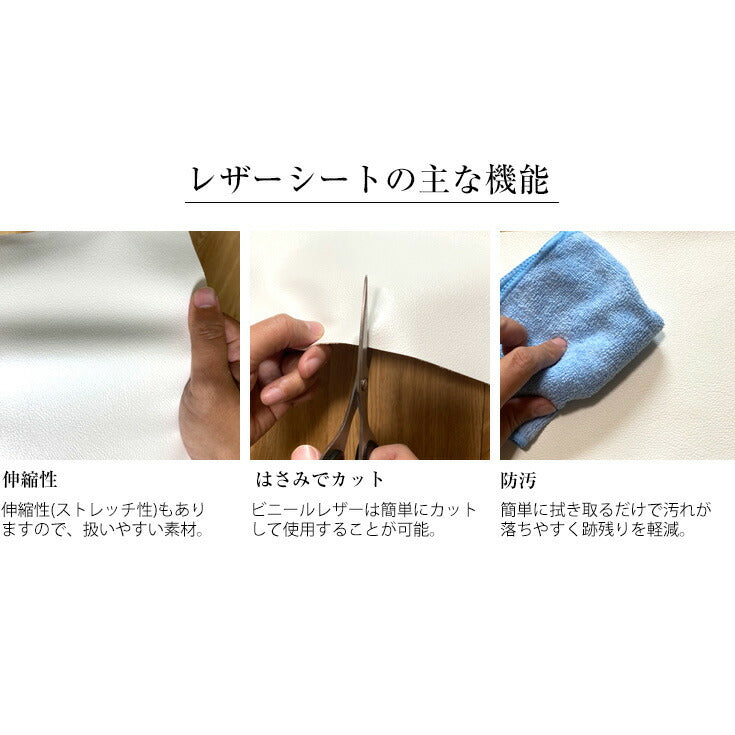 レザーシートの主な機能

伸縮性

伸縮性(ストレッチ性)もありますので、扱いやすい素材。

はさみでカット

ビニールレザーは簡単にカットして使用することが可能。

防汚

簡単に拭き取るだけで汚れが落ちやすく跡残りを軽減。