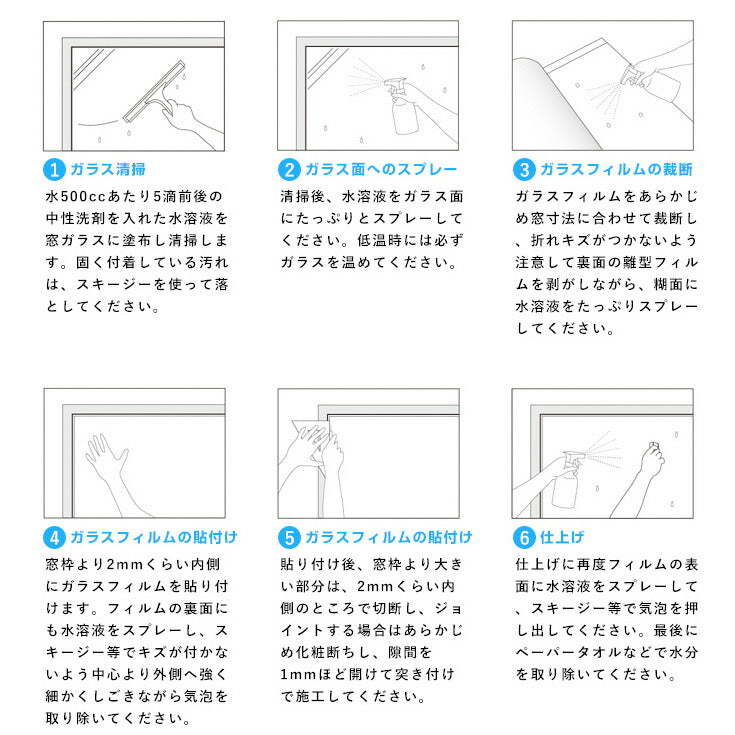 1 ガラス清掃

水500ccあたり5滴前後の中性洗剤を入れた水溶液を窓ガラスに塗布し清掃します。固く付着している汚れは、スキージーを使って落としてください。

2 ガラス面へのスプレー

清掃後、水溶液をガラス面にたっぷりとスプレーしてください。低温時には必ずガラスを温めてください。

3 ガラスフィルムの裁断

ガラスフィルムをあらかじめ窓寸法に合わせて裁断し、折れキズがつかないよう注意して裏面の離型フィルムを剥がしながら、糊面に水溶液をたっぷりスプレーしてください。

4 ガラスフィルムの貼付け

窓枠より2mmくらい内側にガラスフィルムを貼り付けます。フィルムの裏面にも水溶液をスプレーし、スキージー等でキズが付かないよう中心より外側へ強く細かくしごきながら気泡を取り除いてください。

5 ガラスフィルムの貼付け

貼り付け後、窓枠より大きい部分は、2mmくらい内側のところで切断し、ジョイントする場合はあらかじめ化粧断ちし、隙間を1mmほど開けて突き付けで施工してください。

6 仕上げ

仕上げに再度フィルムの表面に水溶液をスプレーして、スキージー等で気泡を押し出してください。最後にペーパータオルなどで水分を取り除いてください。