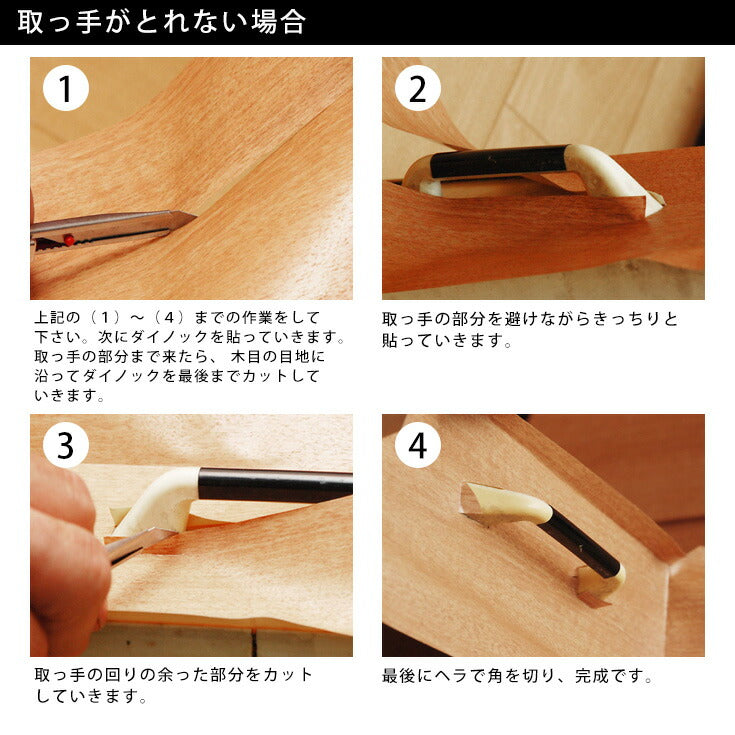 取っ手がとれない場合

1

上記の（1）～（4）までの作業をして下さい。次にダイノックを貼っていきます。取っ手の部分まで来たら、木目の目地に沿ってダイノックを最後までカットしていきます。

2

取っ手の部分を避けながらきっちりと貼っていきます。

3

取っ手の回りの余った部分をカットしていきます。

4

最後にヘラで角を切り、完成です。