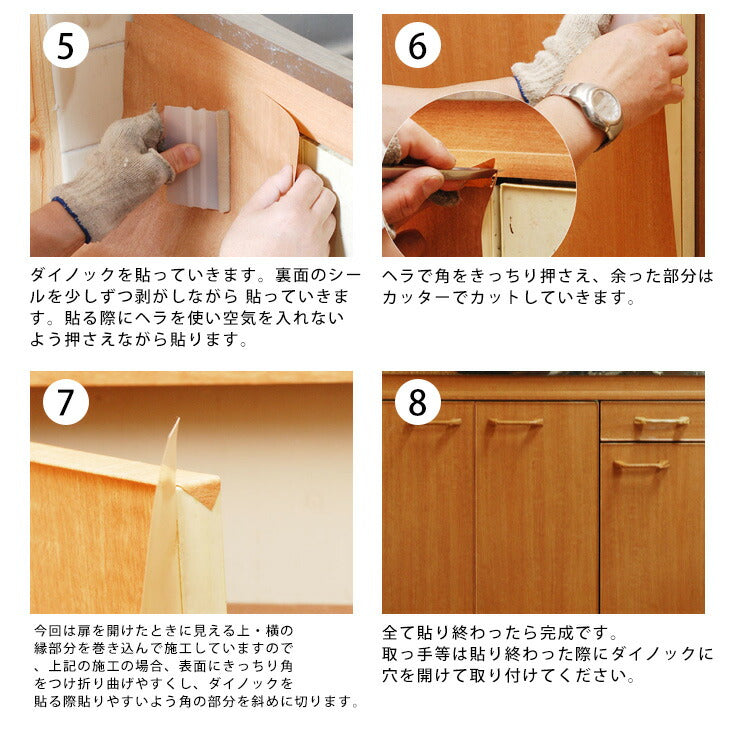 5

ダイノックを貼っていきます。裏面のシールを少しずつ剥がしながら 貼っていきます。貼る際にヘラを使い空気を入れないよう押さえながら貼ります。

6

ヘラで角をきっちり押さえ、余った部分はカッターでカットしていきます。

7

今回は扉を開けたときに見える上・横の縁部分を巻き込んで施工していますので、上記の施工の場合、表面にきっちり角をつけ折り曲げやすくし、ダイノックを貼る際貼りやすいよう角の部分を斜めに切ります。

8

全て貼り終わったら完成です。
取っ手等は貼り終わった際にダイノックに穴を開けて取り付けてください。