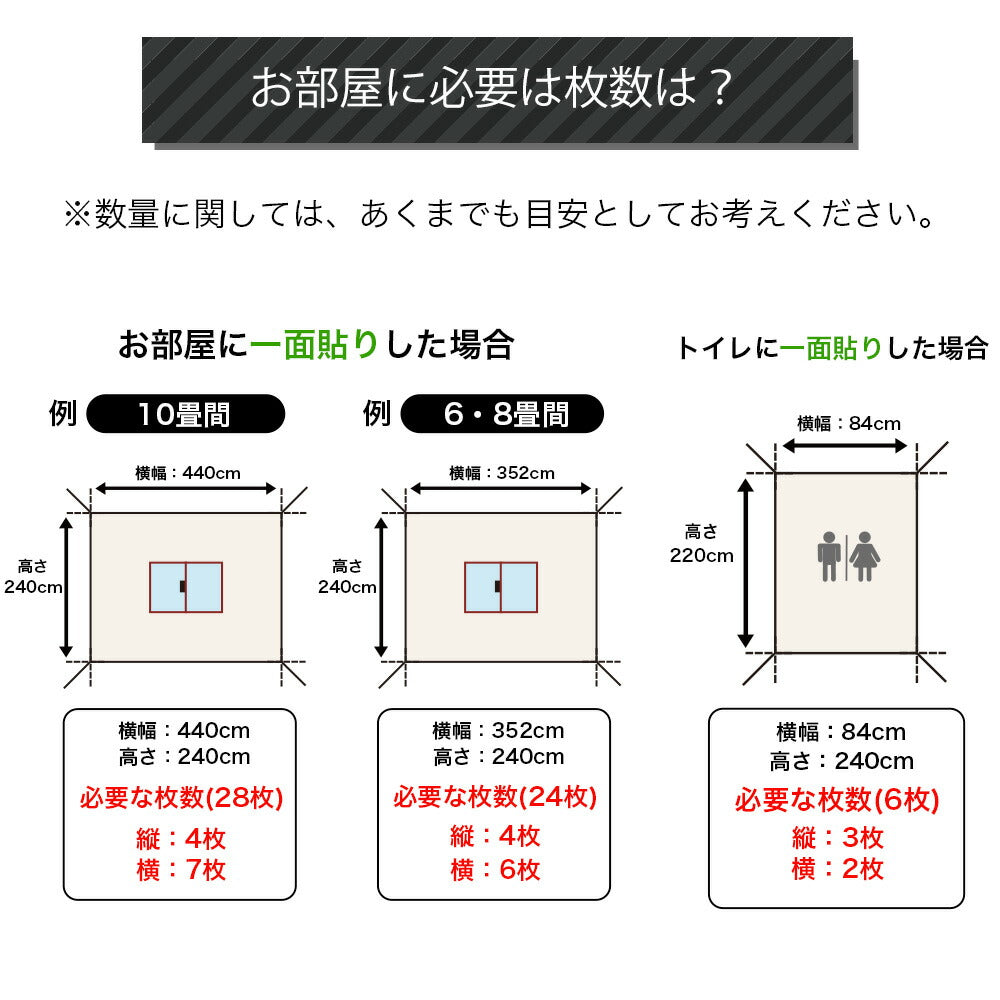 お部屋に必要は枚数は？

※数量に関しては、あくまでも目安としてお考えください。

お部屋に一面貼りした場合

例 10畳間

横幅：440cm

高さ 240cm

横幅：440cm
高さ：240cm
必要な枚数(28枚)
縦：4枚
横：7枚

例 6・8畳間

横幅：352cm

高さ 240cm

横幅：352cm
高さ：240cm
必要な枚数(24枚)
縦：4枚
横：6枚

トイレに一面貼りした場合

横幅：84cm

高さ 220cm

横幅：84cm
高さ：240cm
必要な枚数(6枚)
縦：3枚
横：2枚